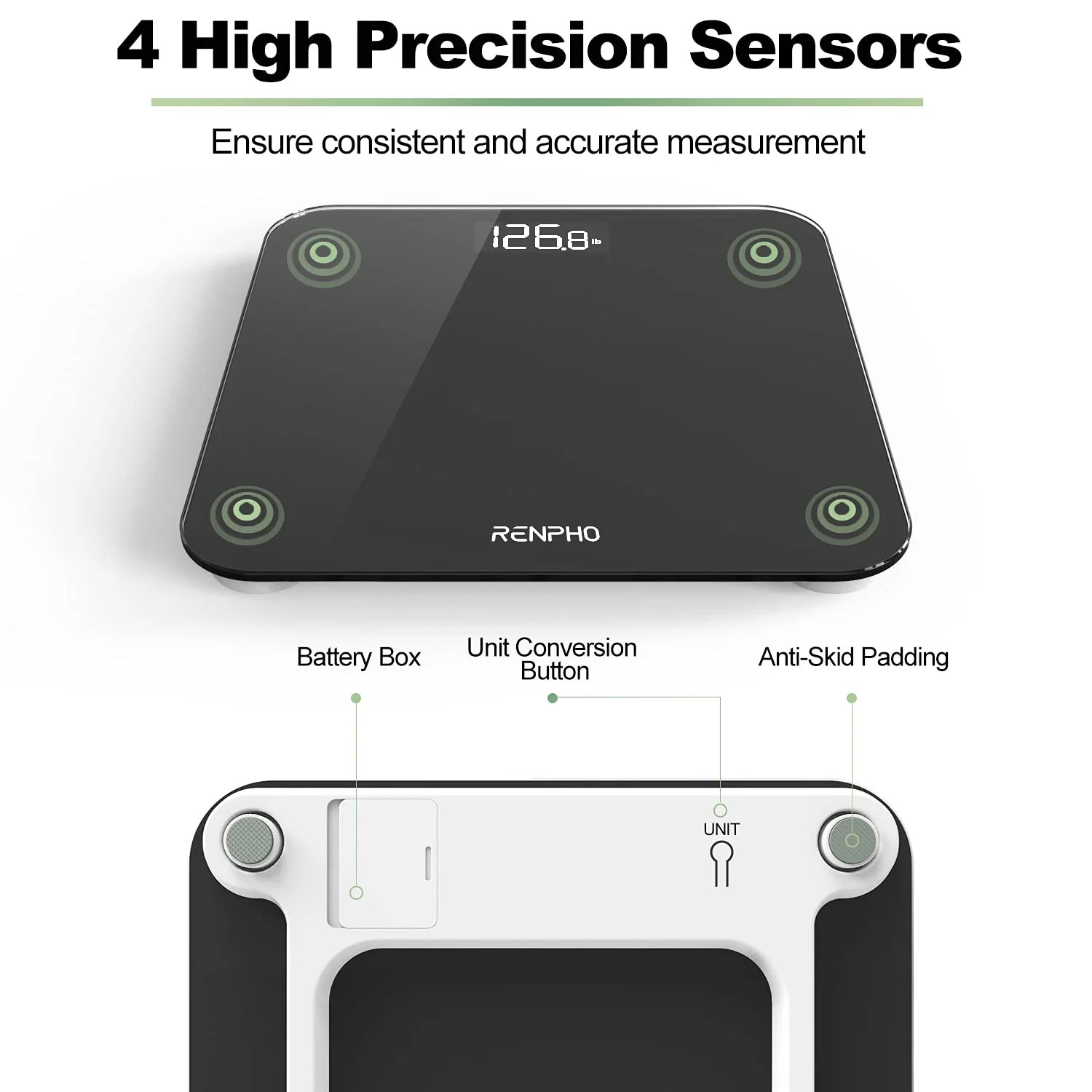 4 High Precision Sensors

Ensure consistent and accurate measurement

126.8 lb

RENPHO

Battery Box

Unit Conversion Button

Anti-Skid Padding

UNIT